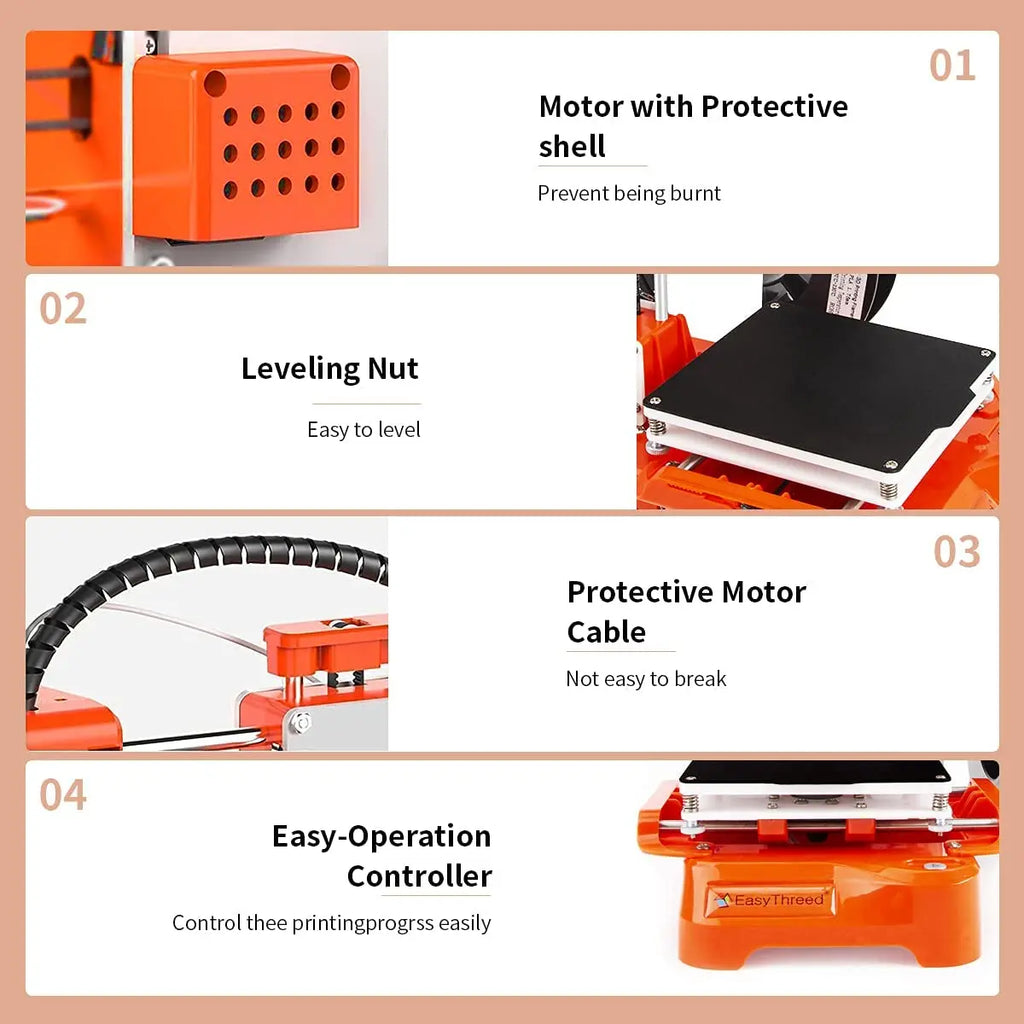 01

Motor with Protective shell

Prevent being burnt

02

Leveling Nut

Easy to level

03

Protective Motor Cable

Not easy to break

04

Easy-Operation Controller

Control thee printingprogrss easily

EasyThreed